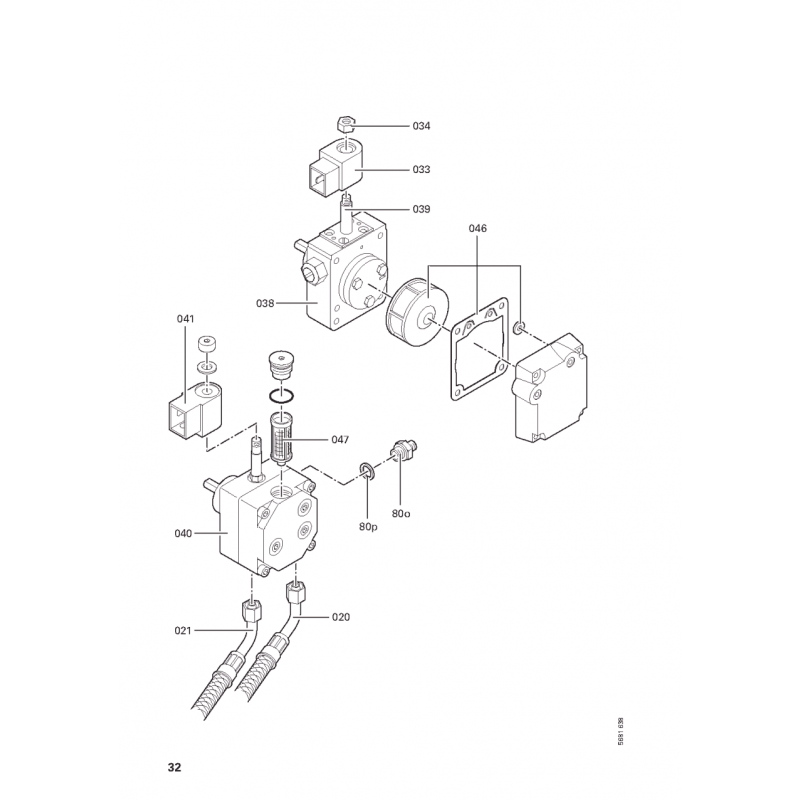 034

033

039

046

038

041

047

80p

80o

040

021

020

5681 638

32