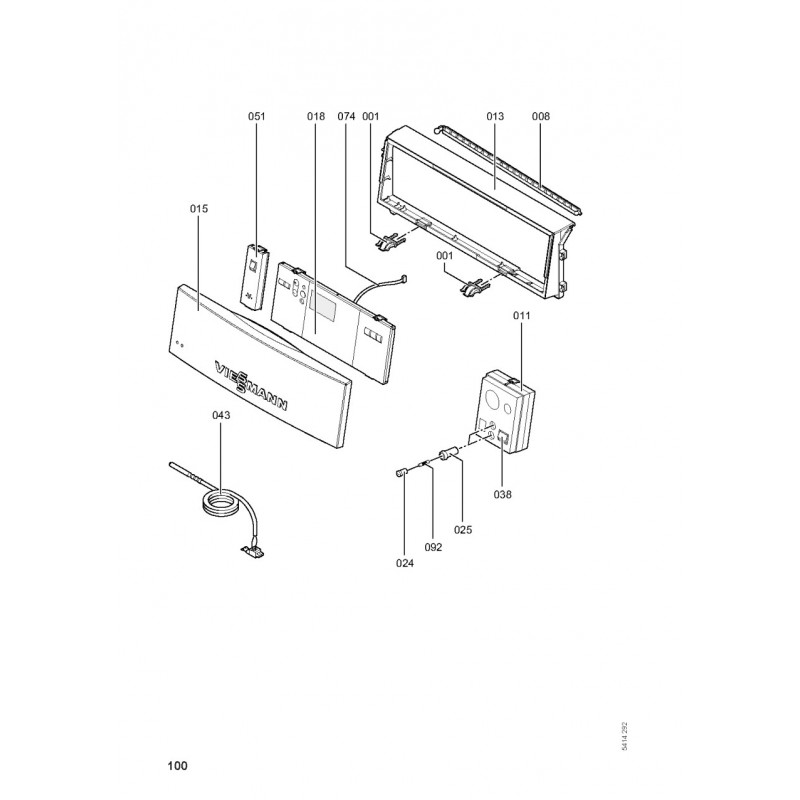 051
018
074
001
013
008
015
001
011
VIESSMANN
043
038
025
092
024
5414 292
100