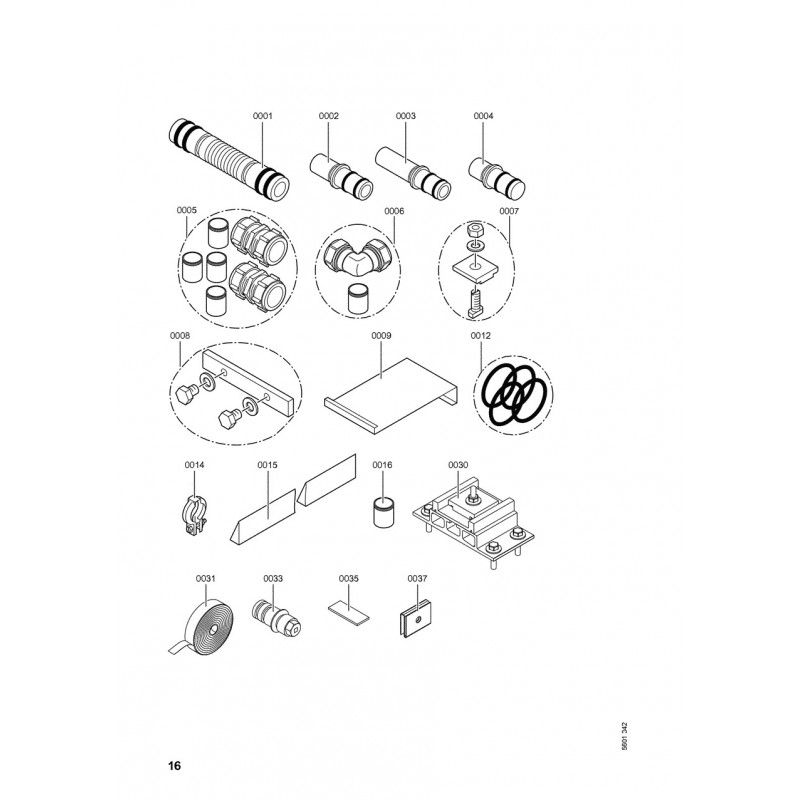 0001
0002
0003
0004
0005
0006
0007
0008
0009
0012
0014
0015
0016
0030
0031
0033
0035
0037

5601 342

16