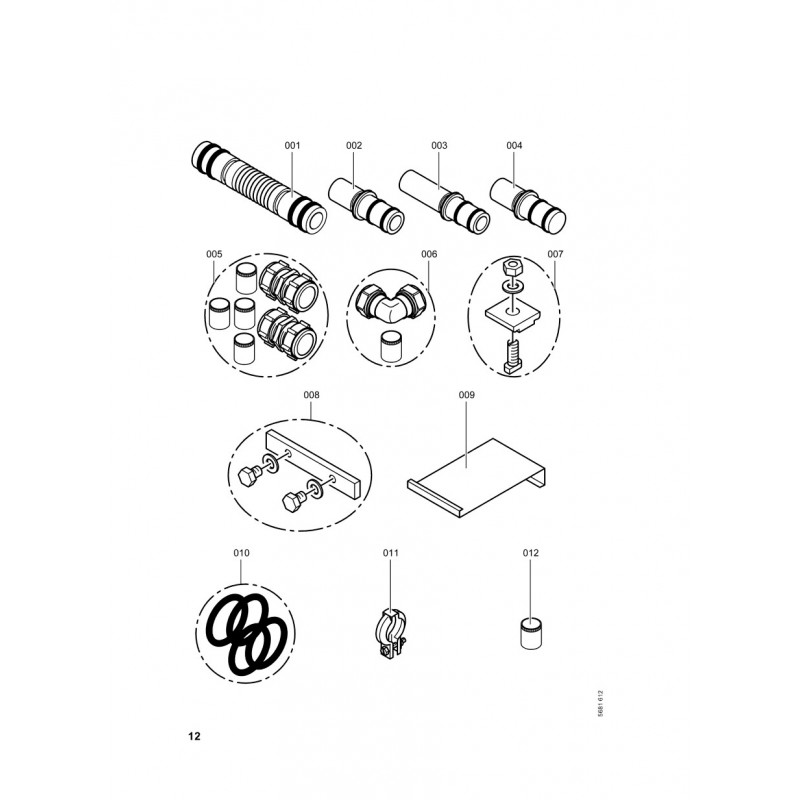 001
002
003
004
005
006
007
008
009
010
011
012
5681 612
12