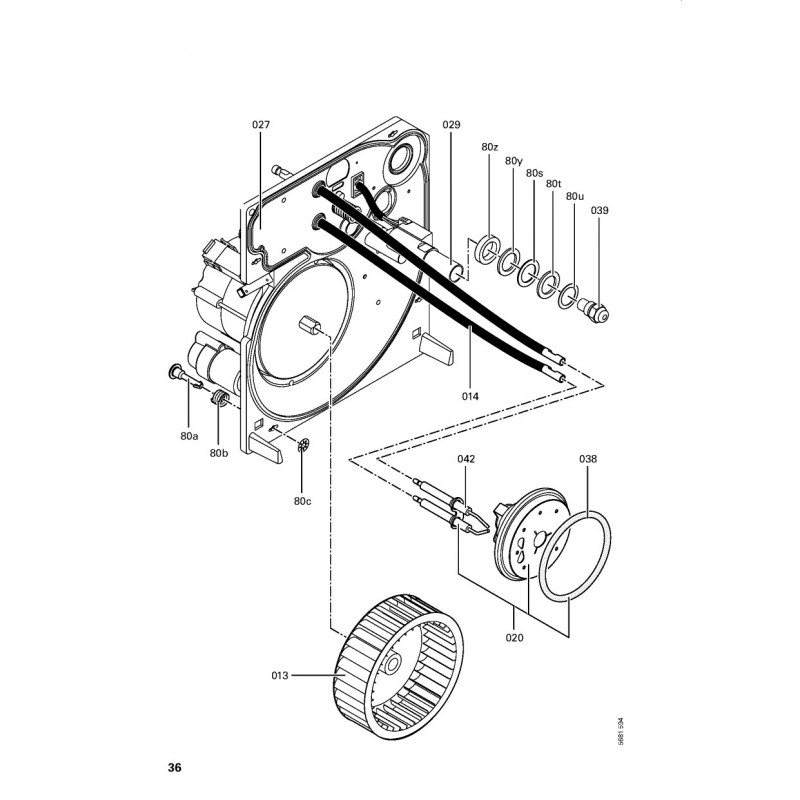 027
029
80z
80y
80s
80t
80u
039
014
80a
80b
80c
042
038
020
013
5681 504
36