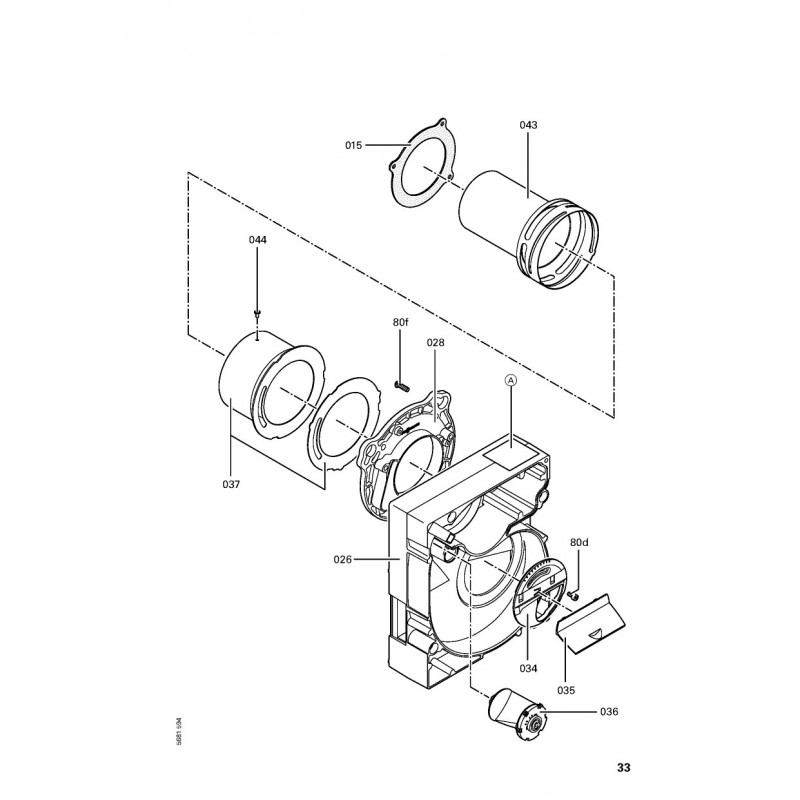 015
043
044
80f
028
A
037
026
80d
034
035
036
5681 594
33