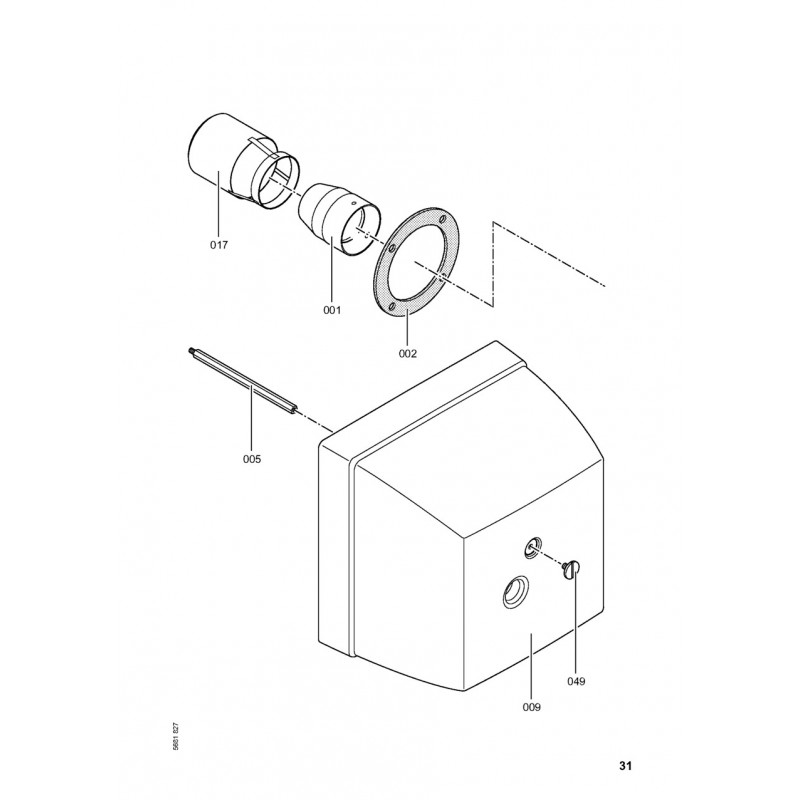 017

001

002

005

049

009

5681 827

31