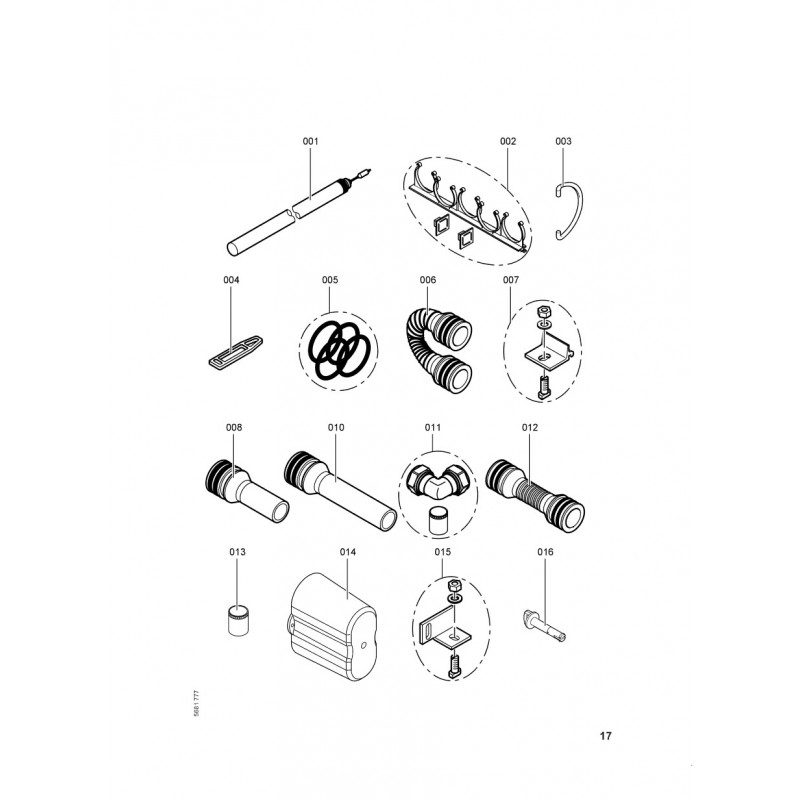 001
002
003
004
005
006
007
008
010
011
012
013
014
015
016
5681 777
17