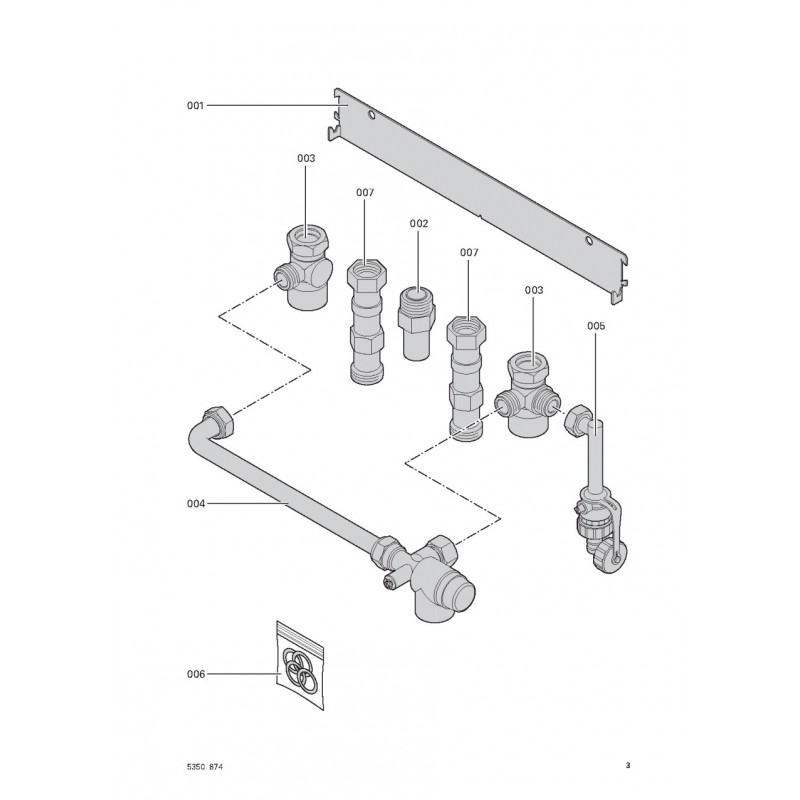 001

003

007

002

007

003

005

004

006

5350 874

3