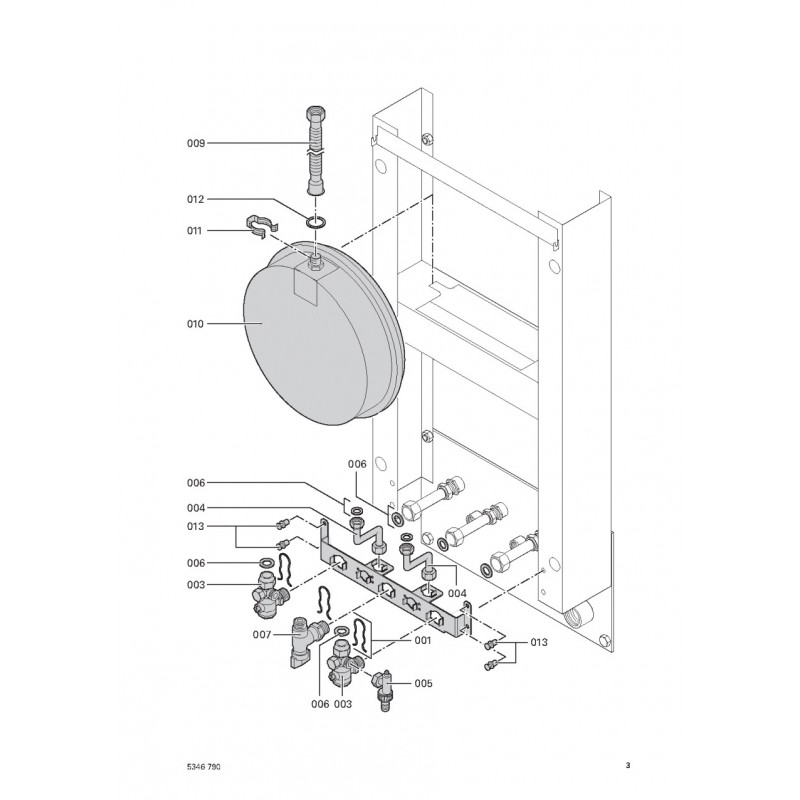 009
012
011
010
006
006
004
013
006
003
004
007
001
013
005
006 003
5346 790
3