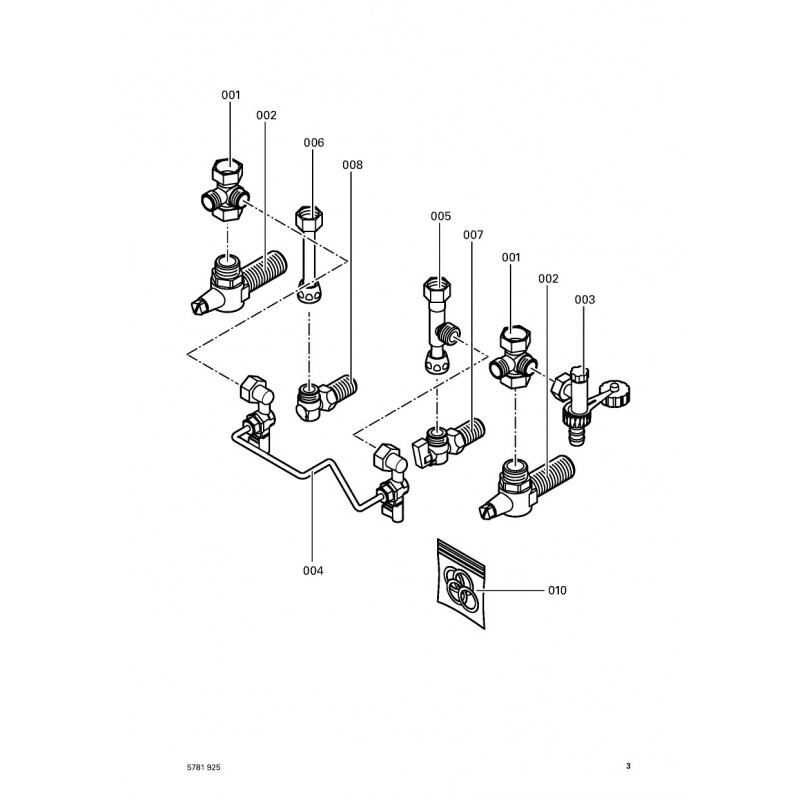 001
002
006
008
005
007
001
002
003
004
010

5781 925

3