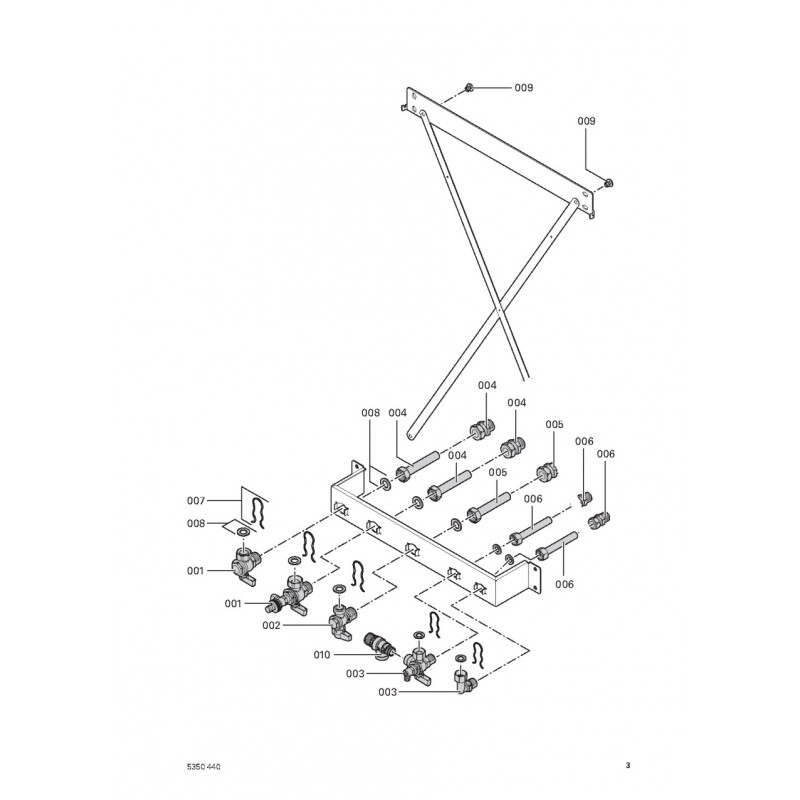 009
009
004
008
004
004
005
004
006
006
005
007
006
008
001
006
001
002
010
003
003
5350 440
3