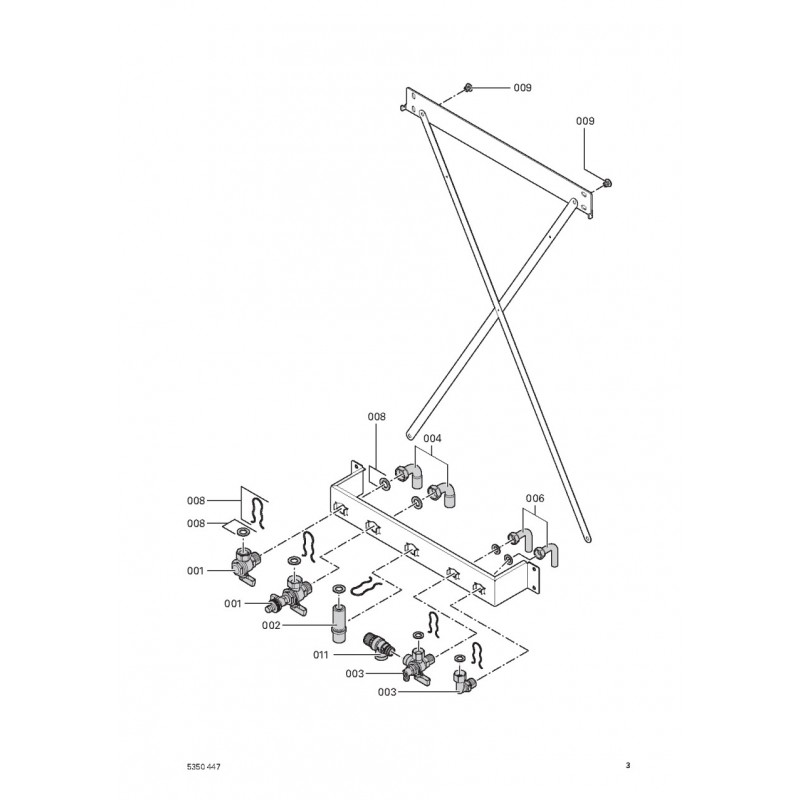 009

009

008

004

006

008

008

001

001

002

011

003

003

5350 447

3