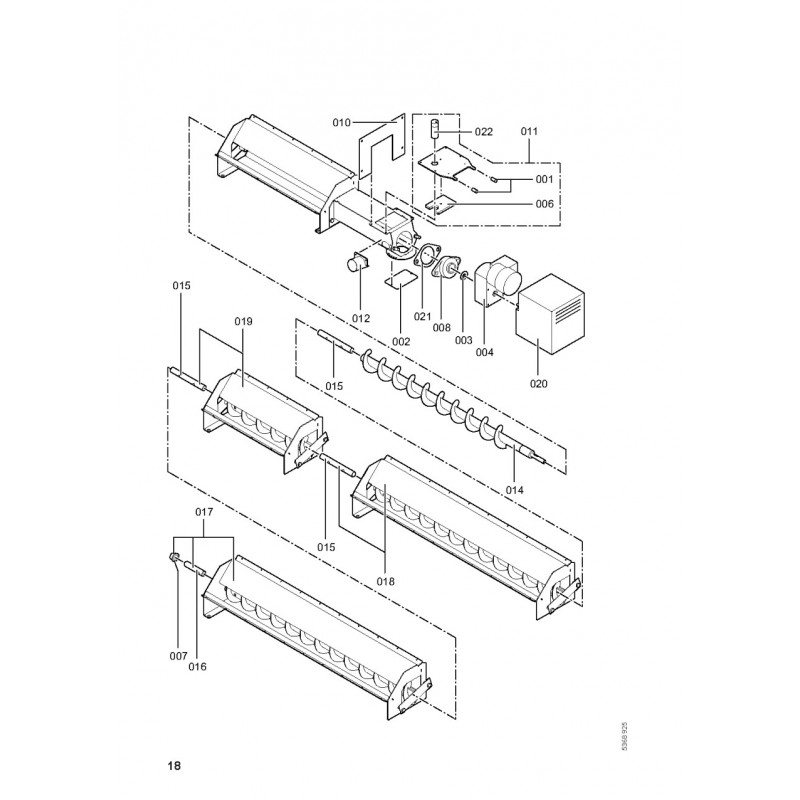 010
022
011
001
006
012
002
021
008
003
004
020
015
019
015
014
015
018
017
007
016
5368 925
18