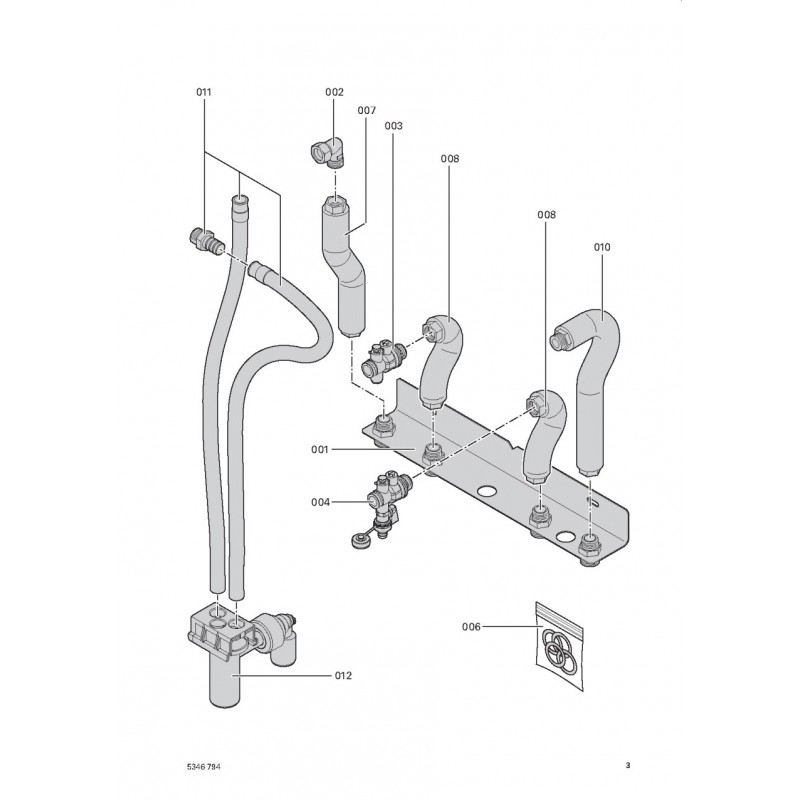 011
002
007
003
008
008
010
001
004
006
012
5346 794
3