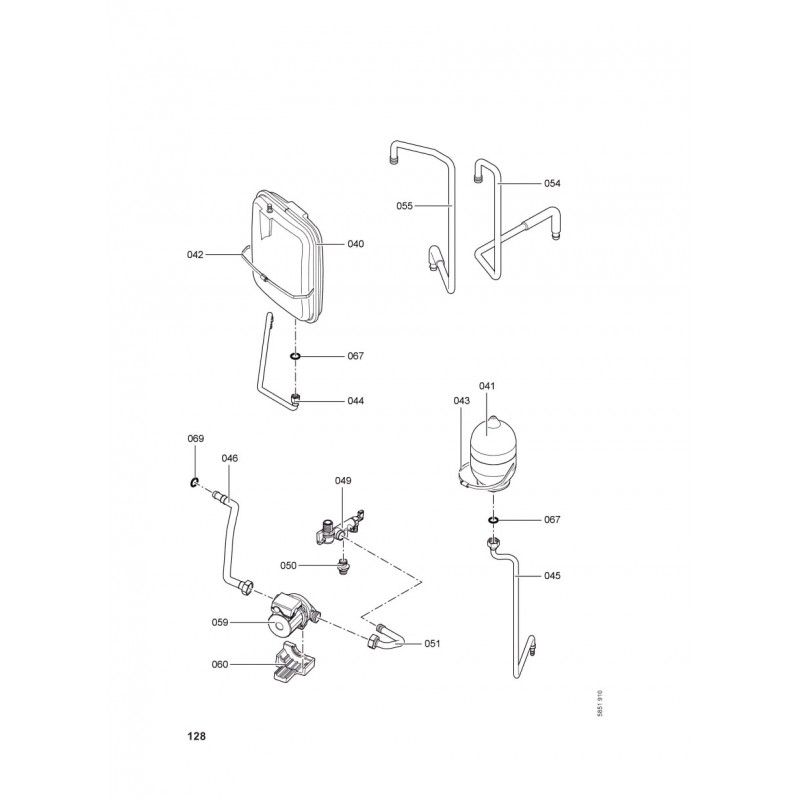 055
054
042
040
067
044
041
043
069
046
049
067
050
045
059
051
060
5851 910
128