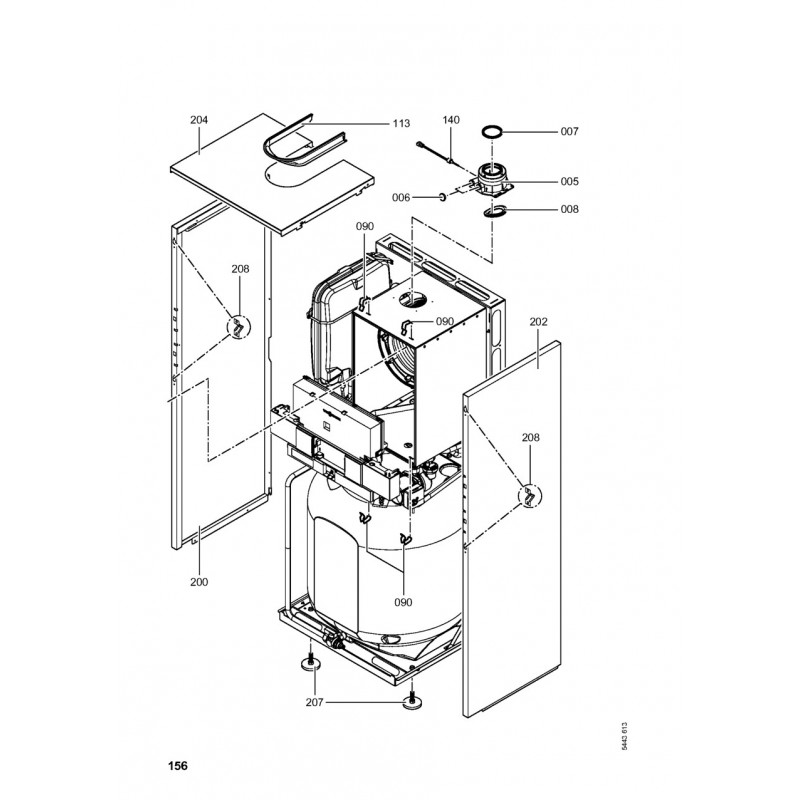 204
113
140
007
005
006
008
090
208
090
202
208
200
090
207
5443 613
156